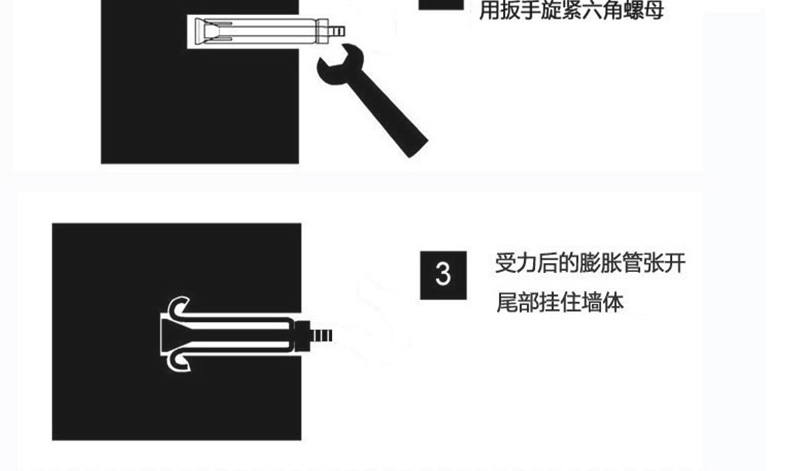 用扳手旋紧六角螺母

3

受力后的膨胀管张开
尾部挂住墙体